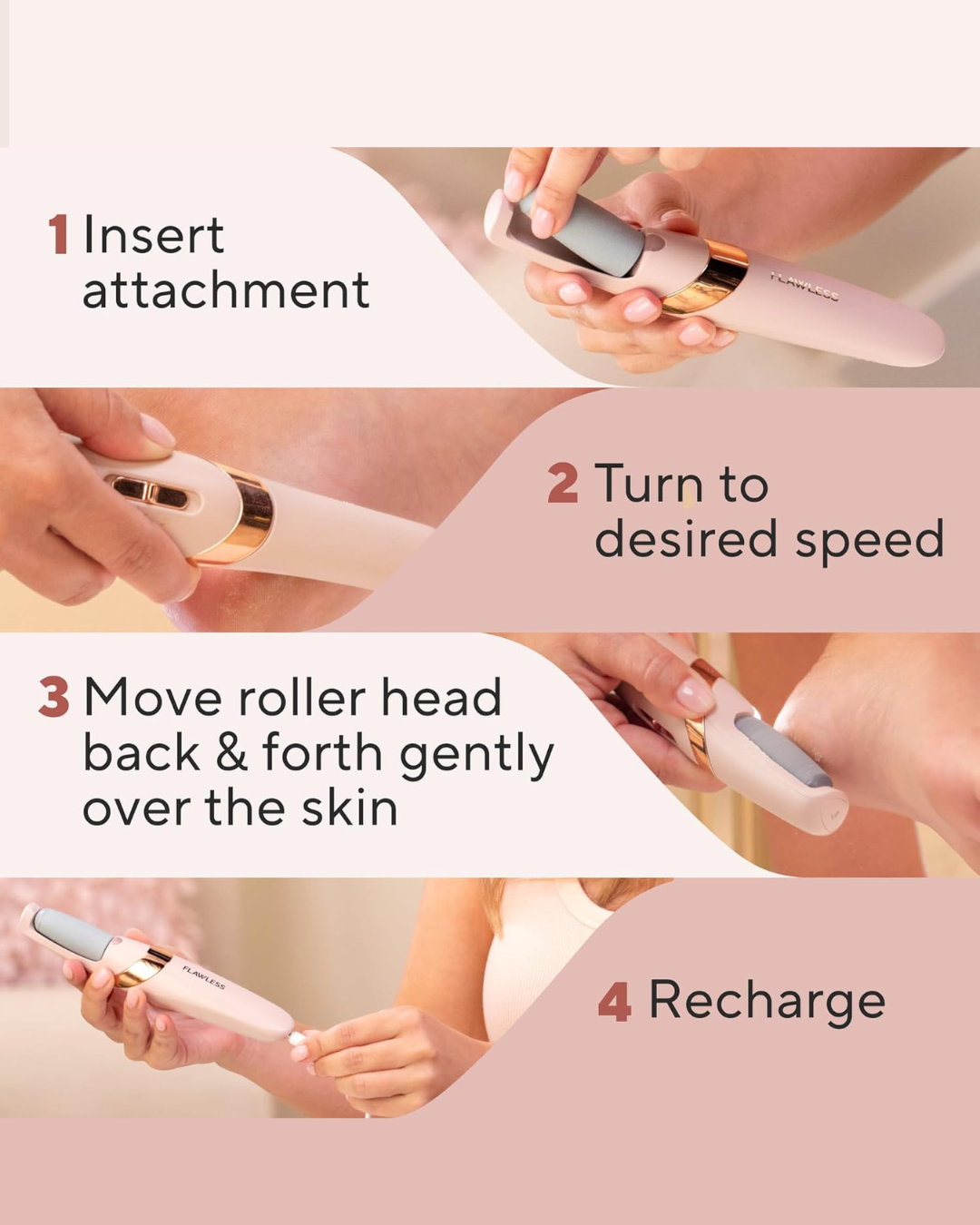 1 Insert attachment

FLAWLESS

2 Turn to desired speed

3 Move roller head back & forth gently over the skin

FLAWLESS

4 Recharge